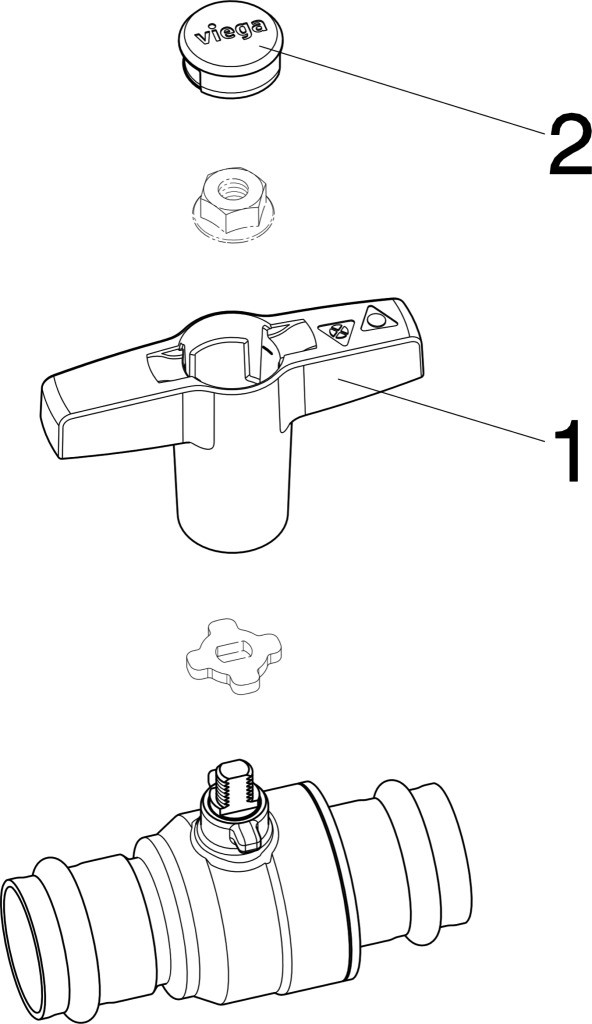 viega

2

1