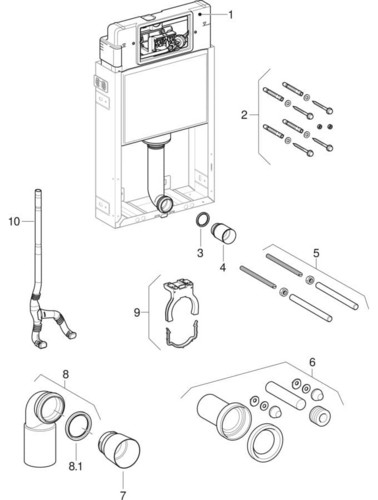 1
2
10
3
4
5
9
6
8
8.1
7