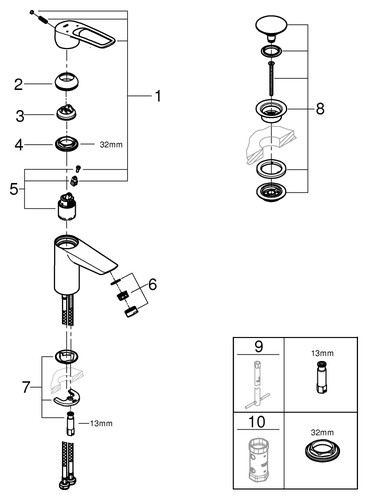 1
2
3
4
32mm
5
6
7
13mm
8
9
13mm
10
32mm