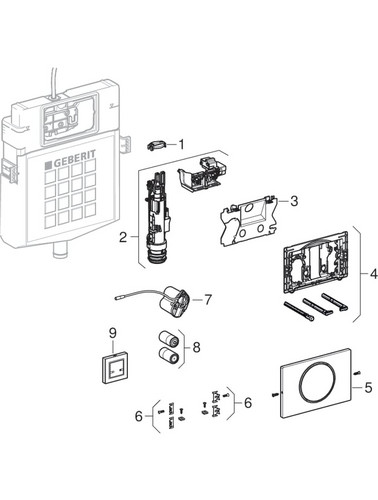 GEBERIT
1
2
3
4
7
9
8
5
6
6