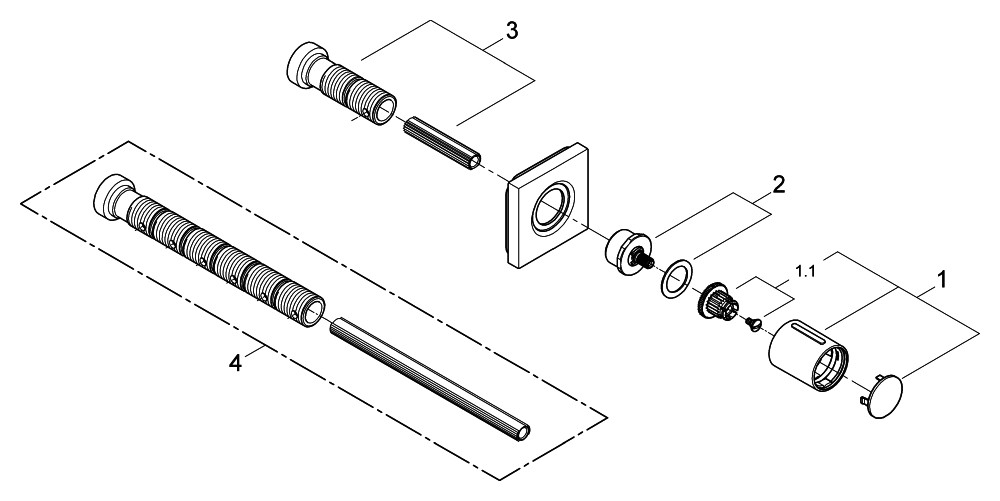 3
2
1.1
1
4