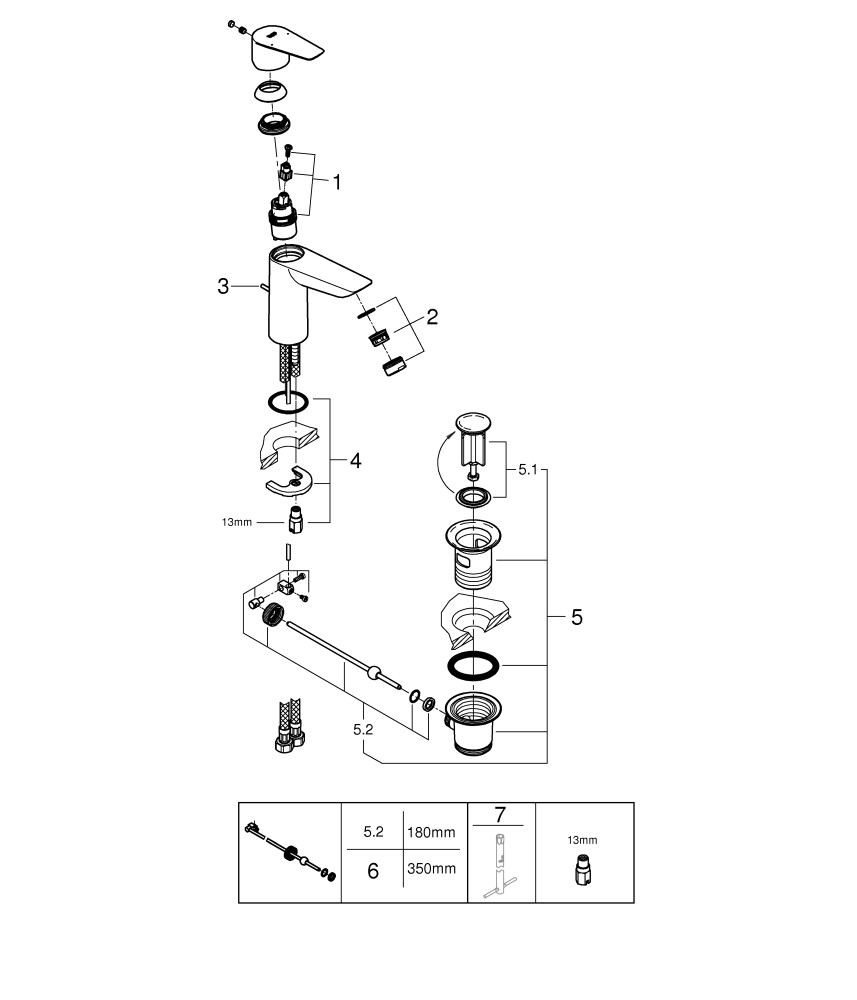 1
3
2
4
13mm
5.1
5
5.2

| | 5.2 | 180mm | 7 | 13mm |
|---|---|---|---|---|
| | 6 | 350mm | | |