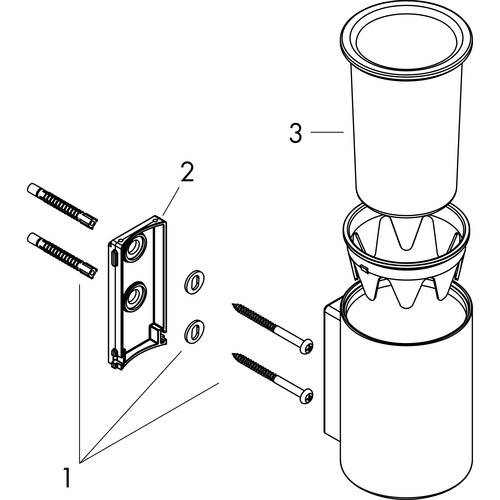 3

2

1