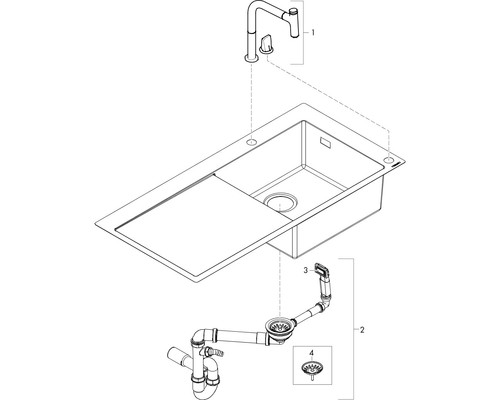 1

3

2

4