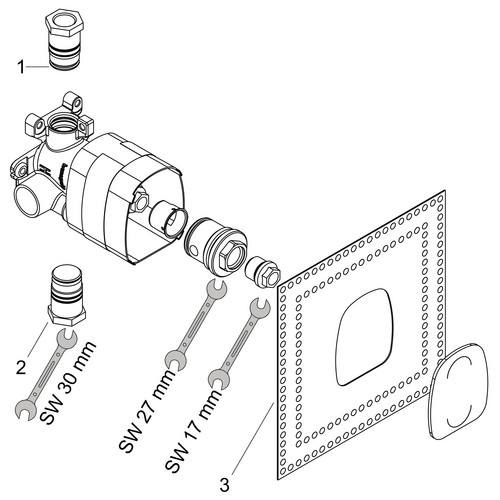 1

2

SW 30 mm

SW 27 mm

SW 17 mm

3