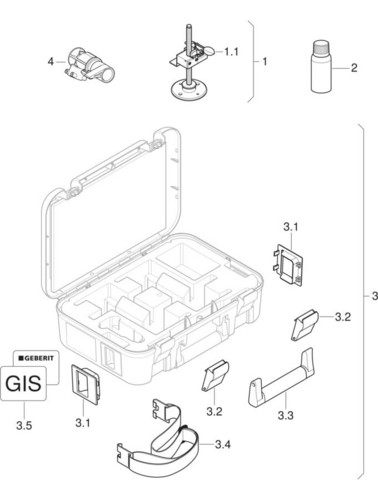 4
1.1
1
2
3.1
3
3.2
GEBERIT
GIS
3.5
3.1
3.2
3.3
3.4