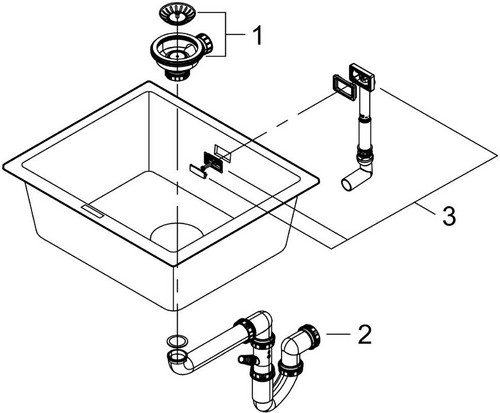 1

3

2