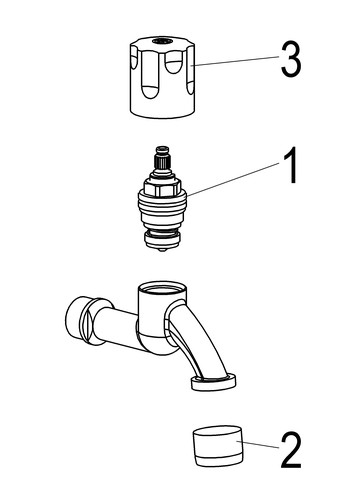 3

1

2