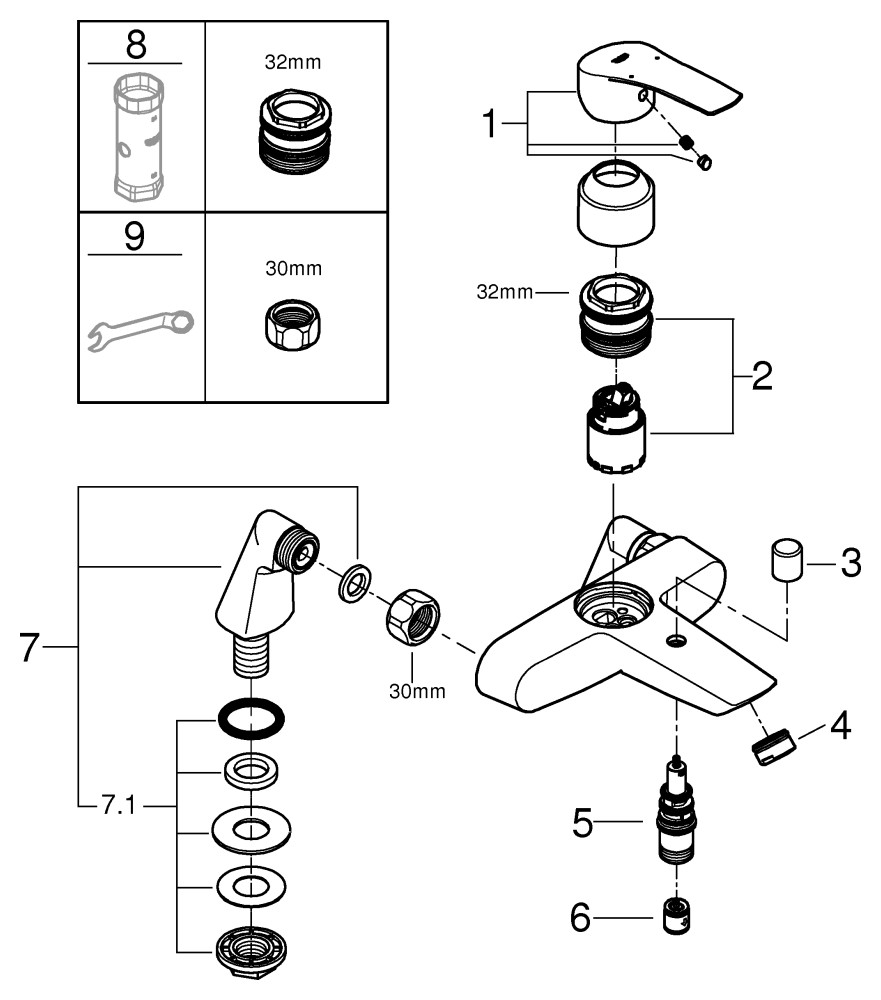 8
32mm
9
30mm
1
32mm
2
3
7
30mm
4
7.1
5
6