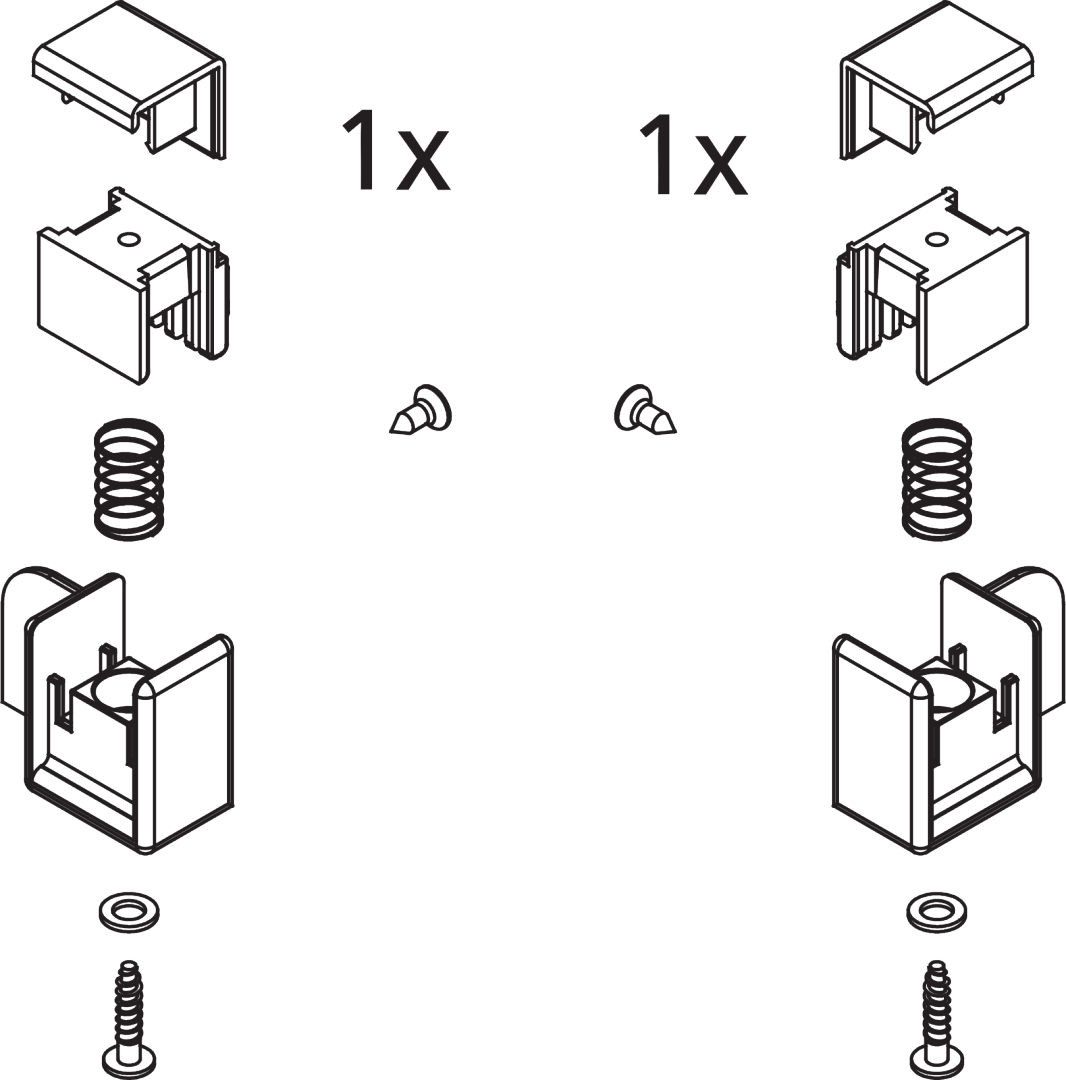 1x

1x