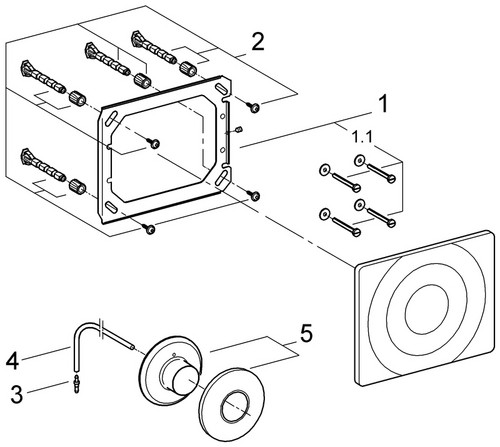 2
1
1.1
5
4
3