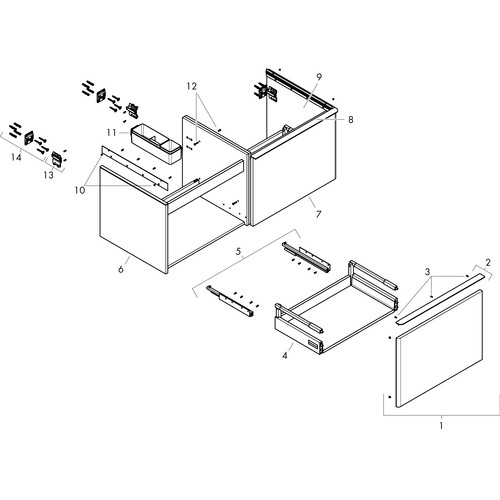 12
9
8
11
14
13
10
7
6
5
2
3
4
1