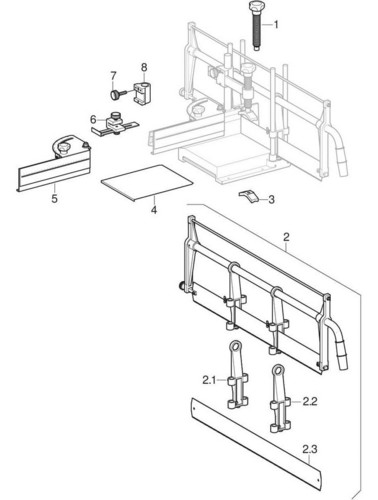 1
8
7
6
5
4
3
2
2.1
2.2
2.3