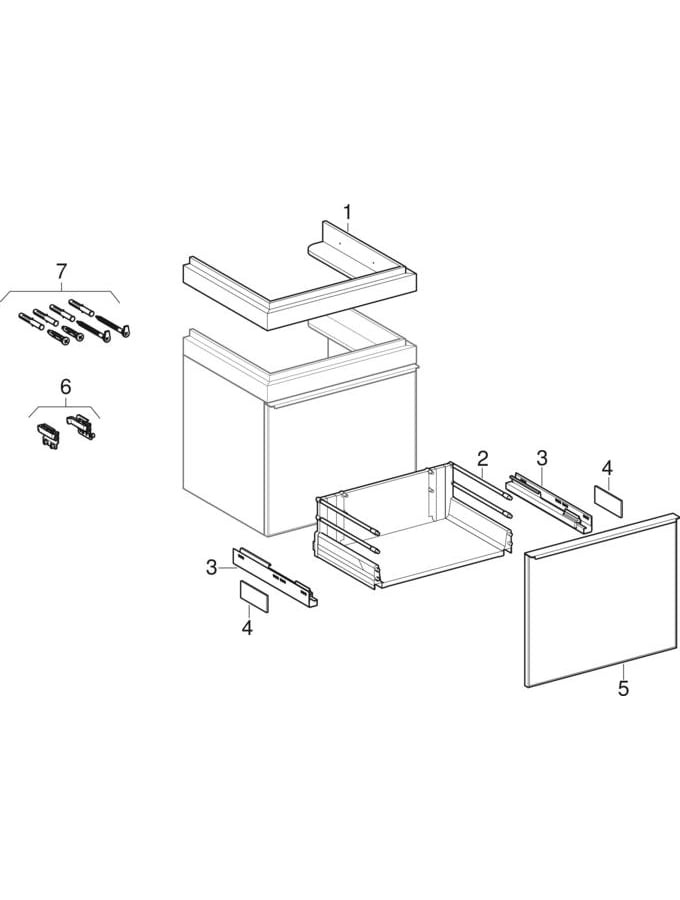 1
7
6
2
3
4
3
4
5