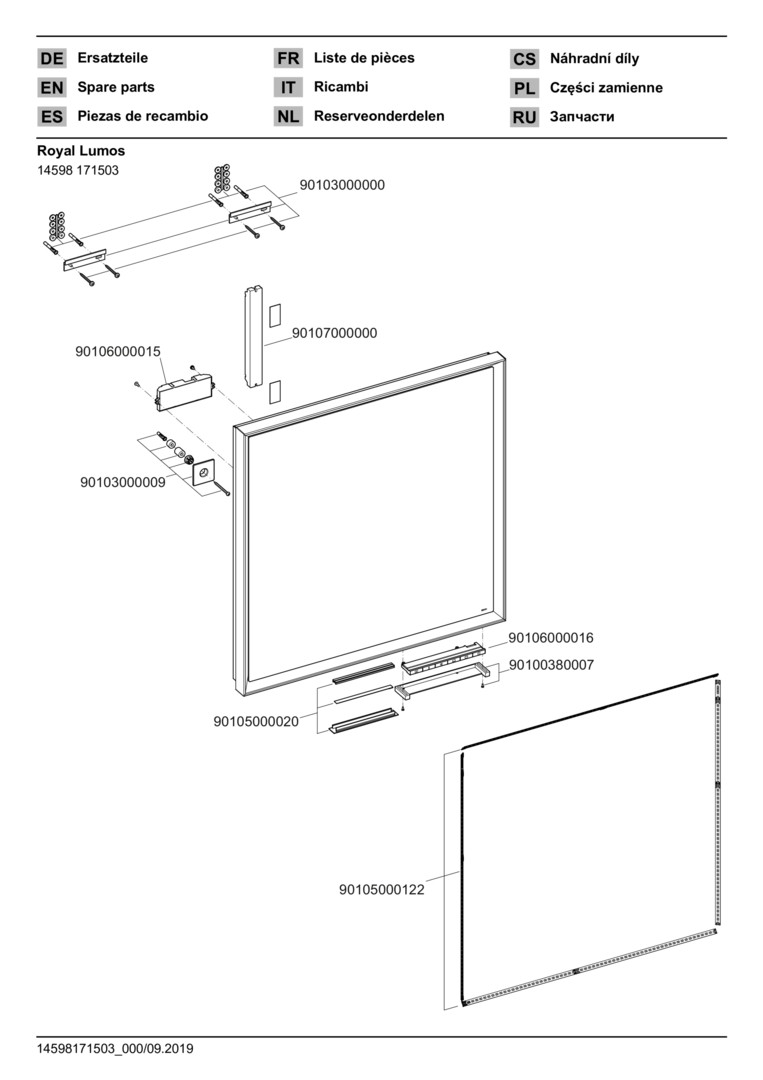 DE Ersatzteile
EN Spare parts
ES Piezas de recambio

FR Liste de pièces
IT Ricambi
NL Reserveonderdelen

CS Náhradní díly
PL Części zamienne
RU Запчасти

Royal Lumos
14598 171503

90103000000
90107000000
90106000015
90103000009
90106000016
90100380007
90105000020
90105000122

14598171503_000/09.2019