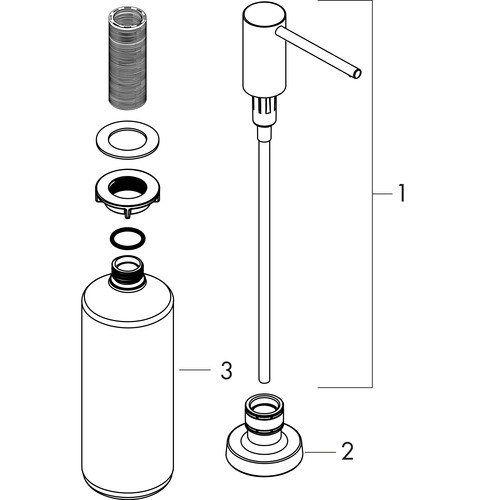 1
3
2