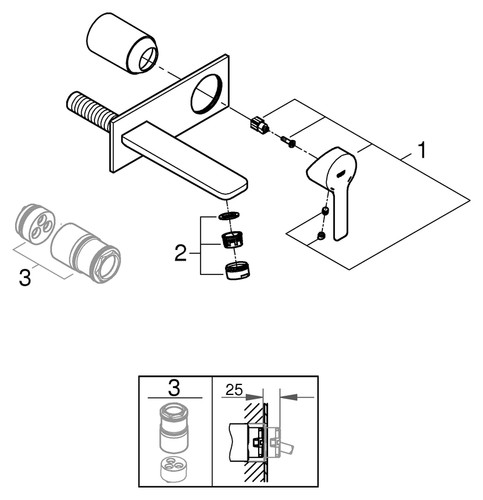 1

2

3

3

25