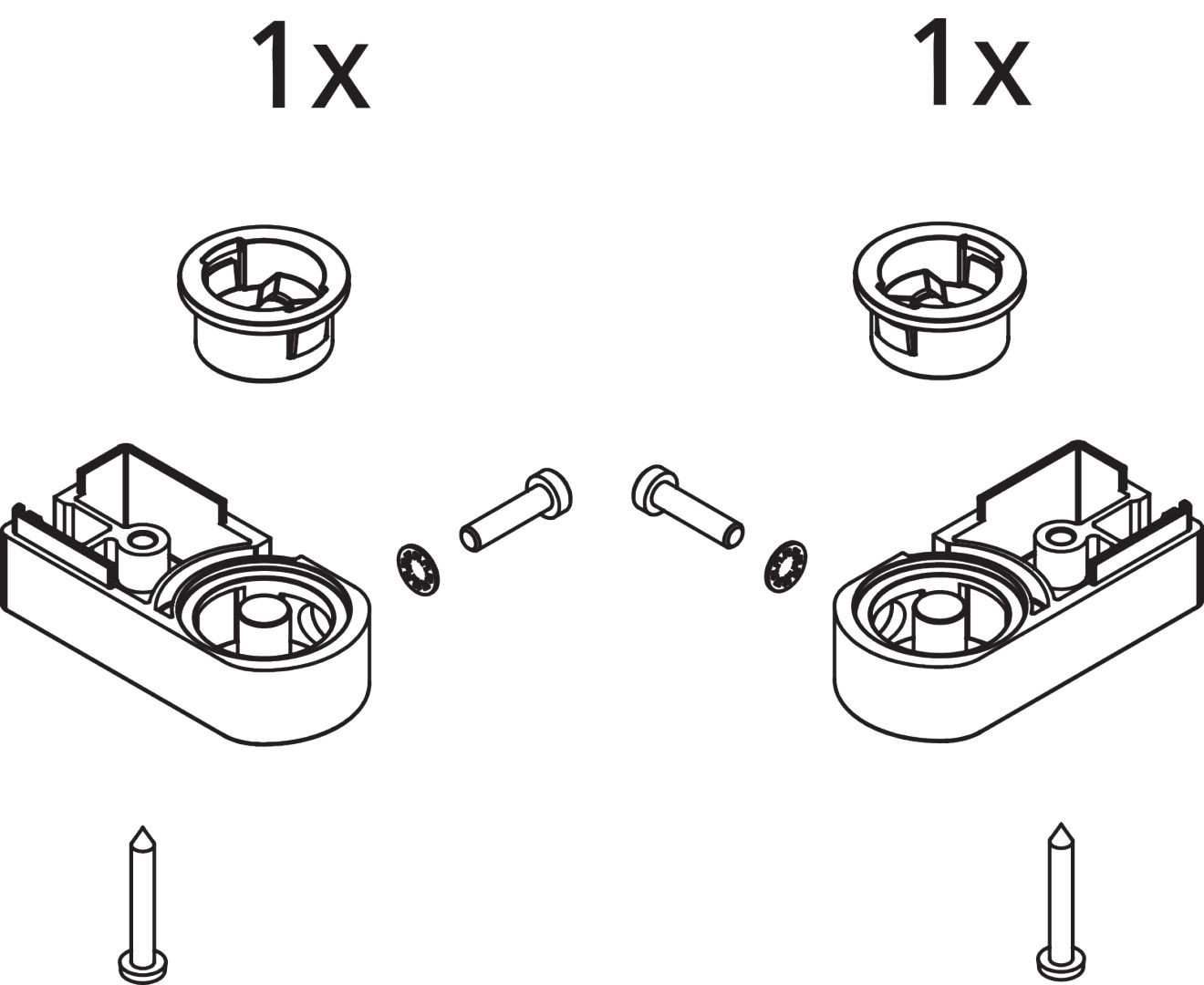 1x

1x