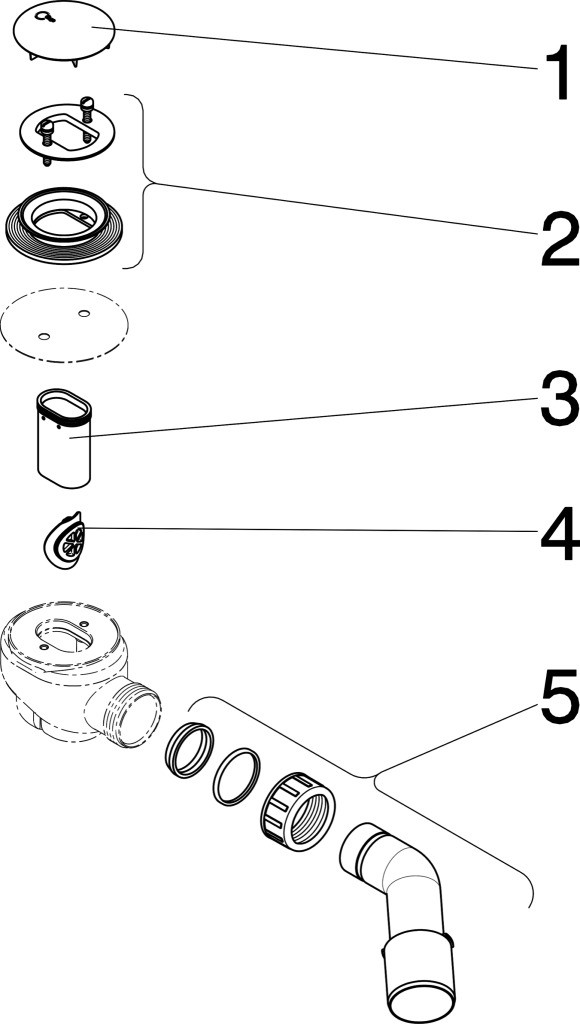 1
2
3
4
5