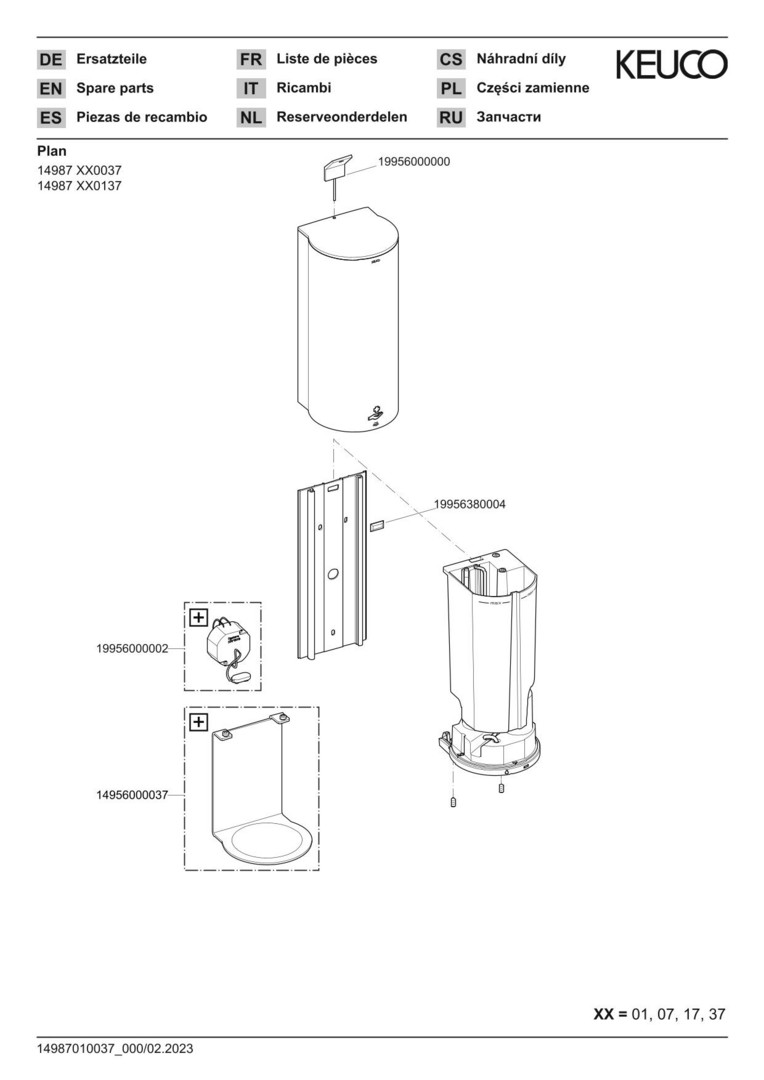 DE Ersatzteile
EN Spare parts
ES Piezas de recambio

FR Liste de pièces
IT Ricambi
NL Reserveonderdelen

CS Náhradní díly
PL Części zamienne
RU Запчасти

KEUCO

Plan
14987 XX0037
14987 XX0137

19956000000

19956380004

19956000002

14956000037

XX = 01, 07, 17, 37

14987010037_000/02.2023