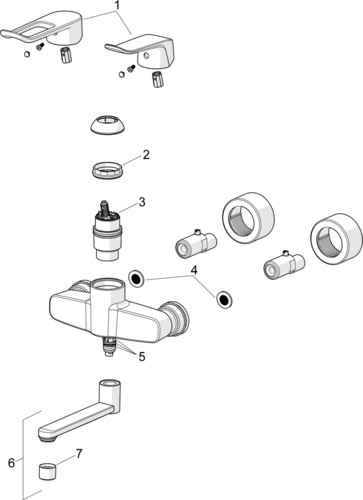 1
2
3
4
5
6
7