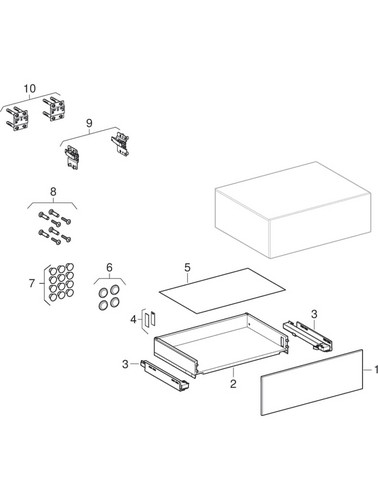 10
9
8
7
6
5
4
3
3
2
1