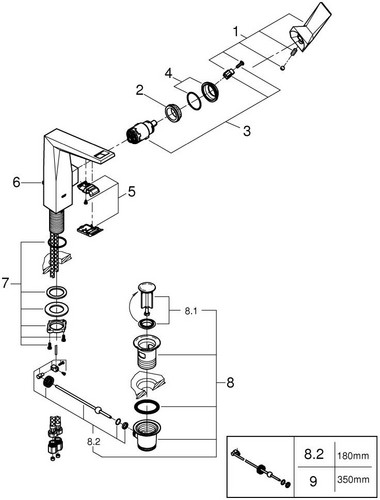 1

4

2

3

6

5

7

8.1

8

8.2

| 8.2 | 180mm |
|---|---|
| 9 | 350mm |