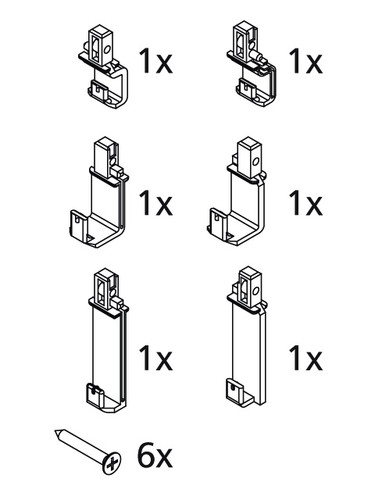 1x
1x
1x
1x
1x
1x
6x