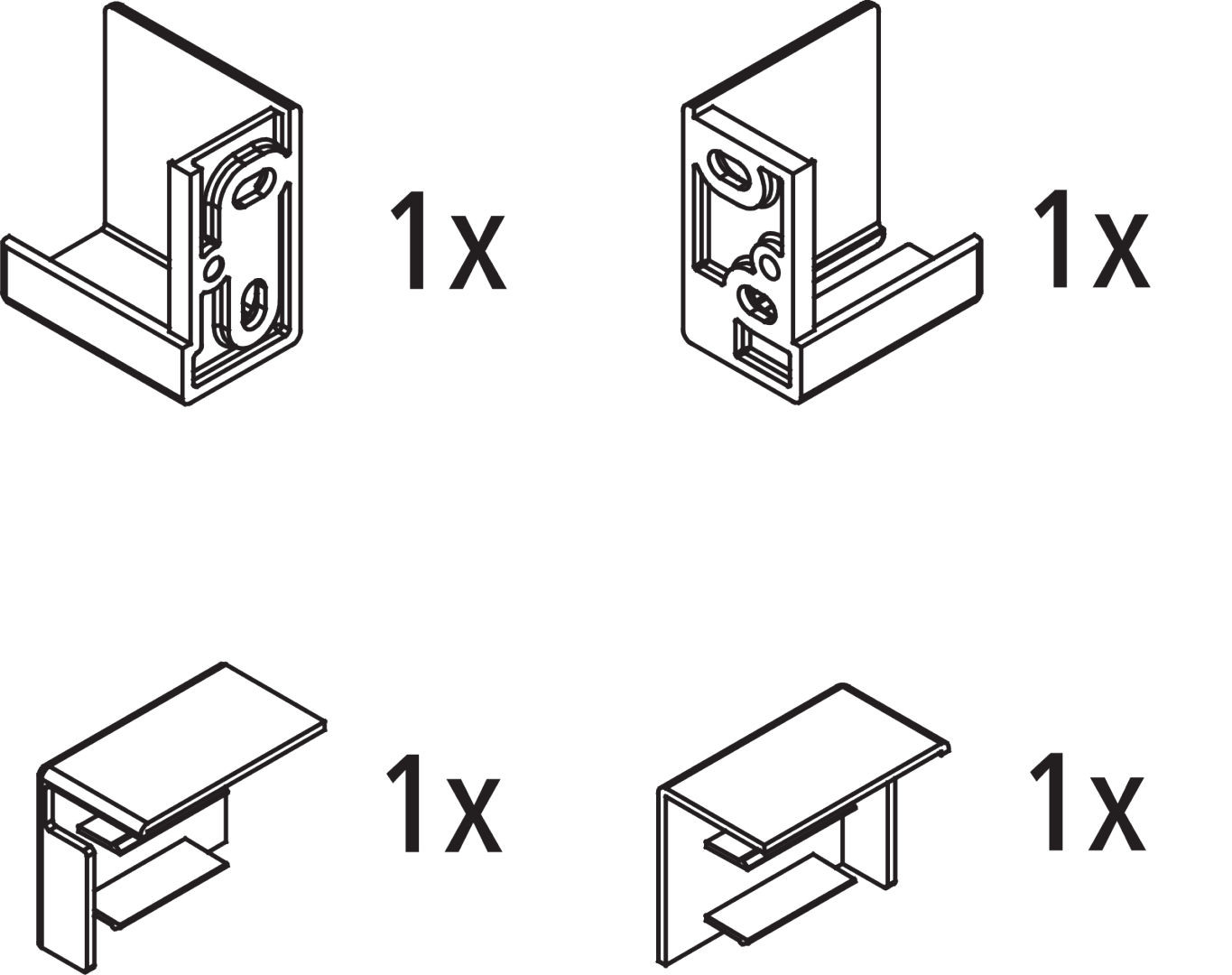 1x

1x

1x

1x