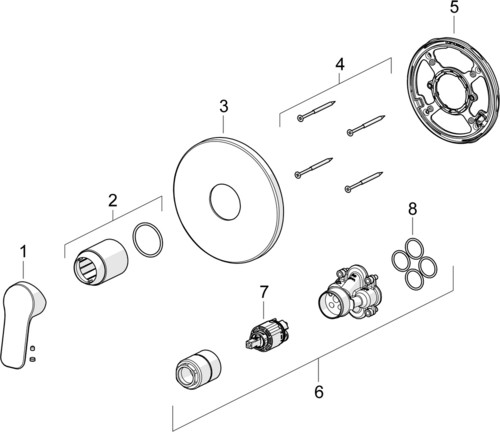 5
4
3
2
8
1
7
6