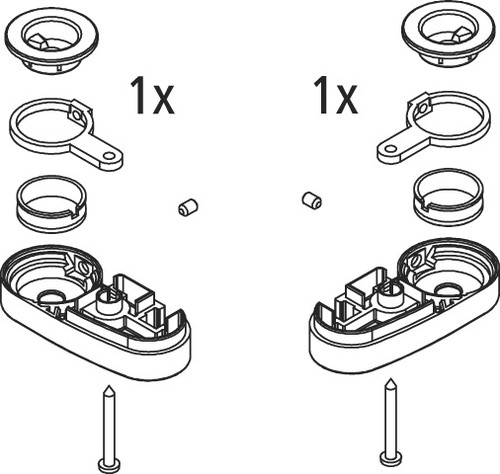 1x

1x