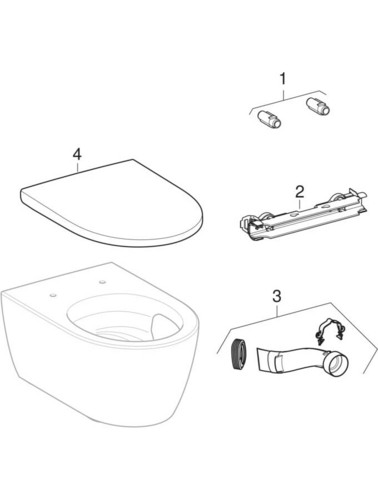 1

4

2

3