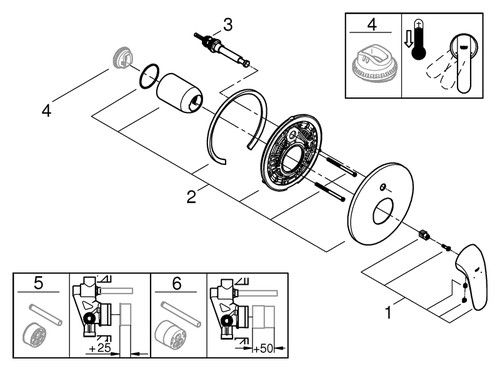 3

4

4

2

1

5

+25

6

+50