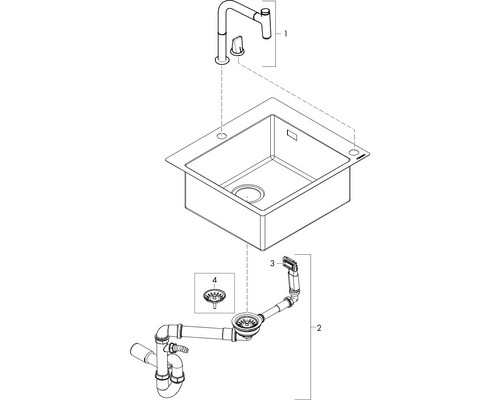 1
3
4
2