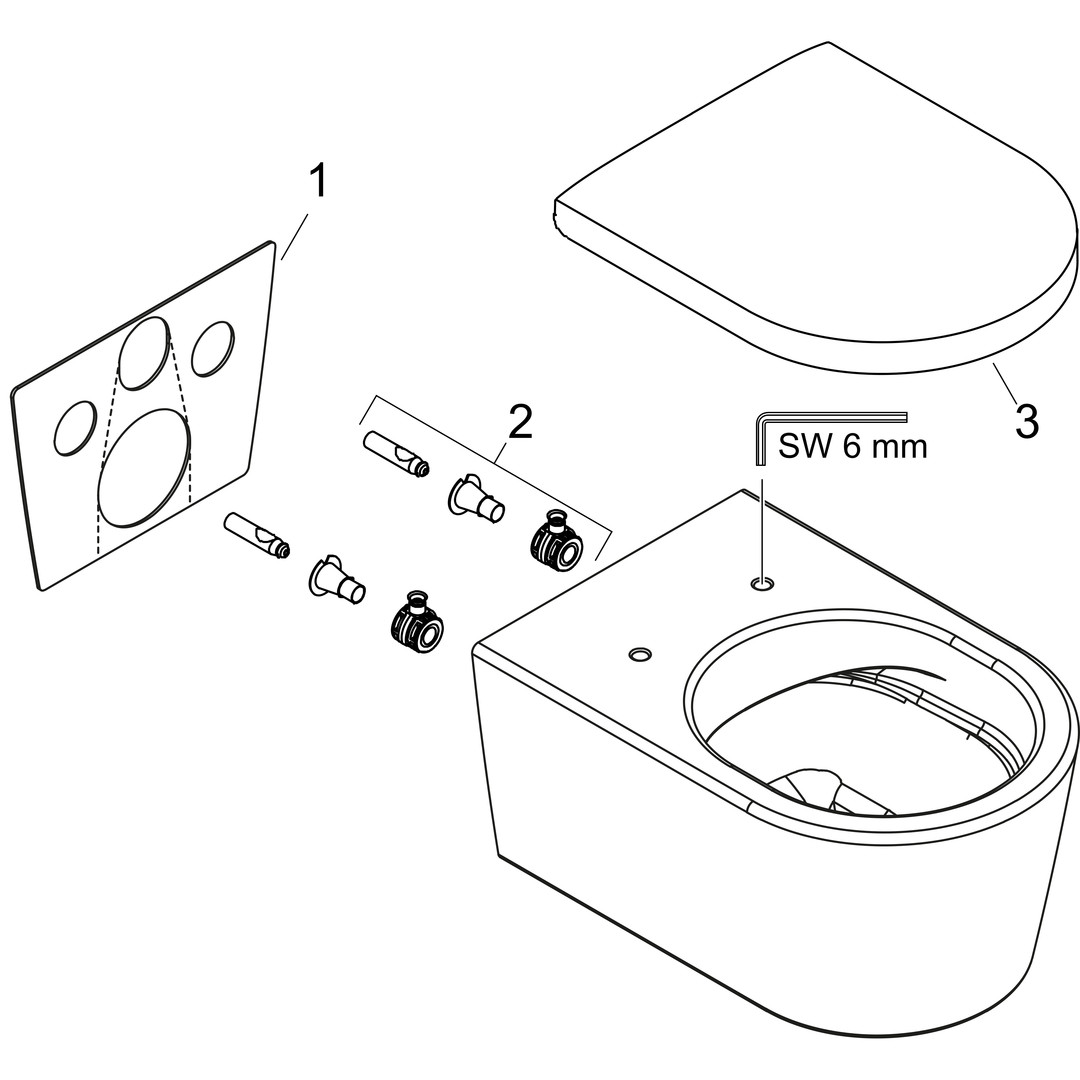 1

2

3

SW 6 mm