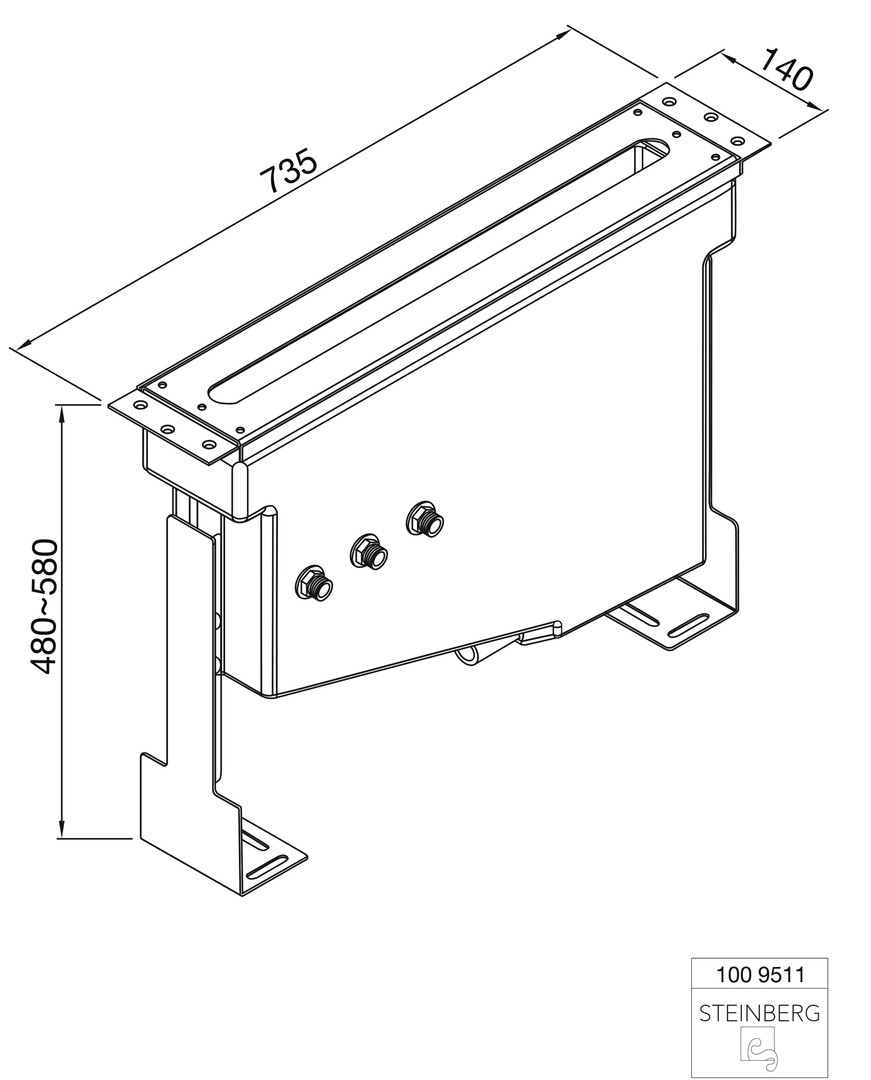 735

140

480~580

100 9511

STEINBERG