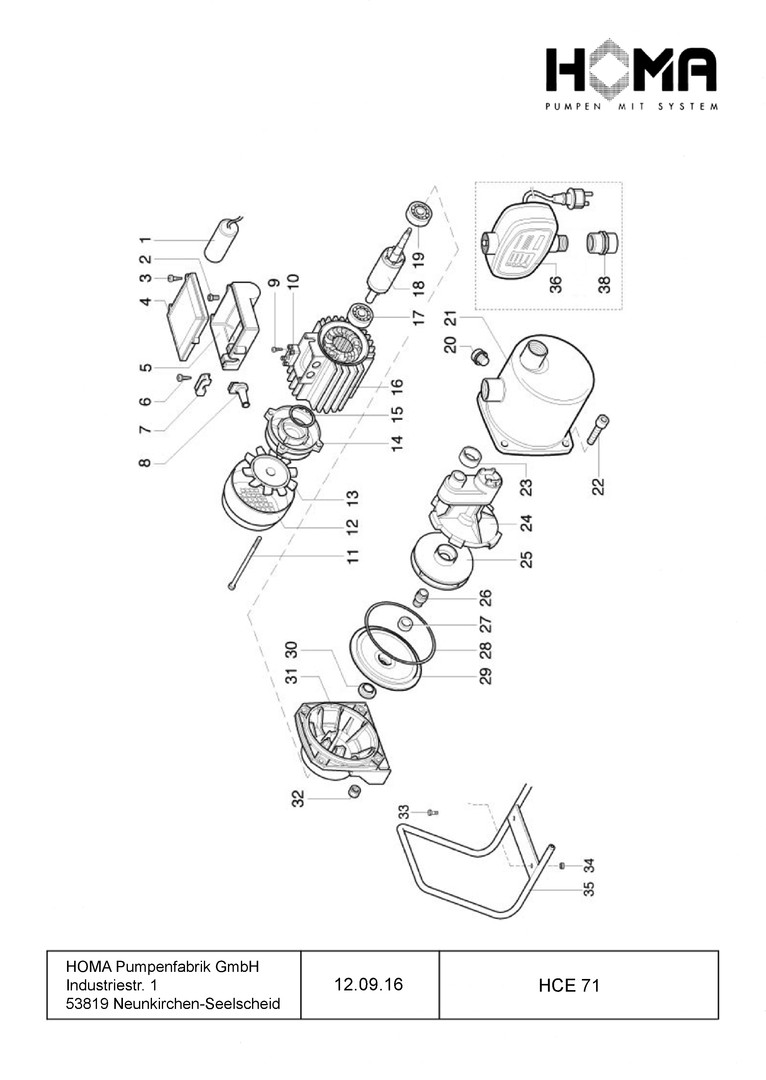 HOMA
PUMPEN MIT SYSTEM

1
2
3
4
5
6
7
8
9
10
11
12
13
14
15
16
17
18
19
20
21
22
23
24
25
26
27
28
29
30
31
32
33
34
35
36
38

| HOMA Pumpenfabrik GmbH Industriestr. 1 53819 Neunkirchen-Seelscheid | 12.09.16 | HCE 71 |
|---|---|---|