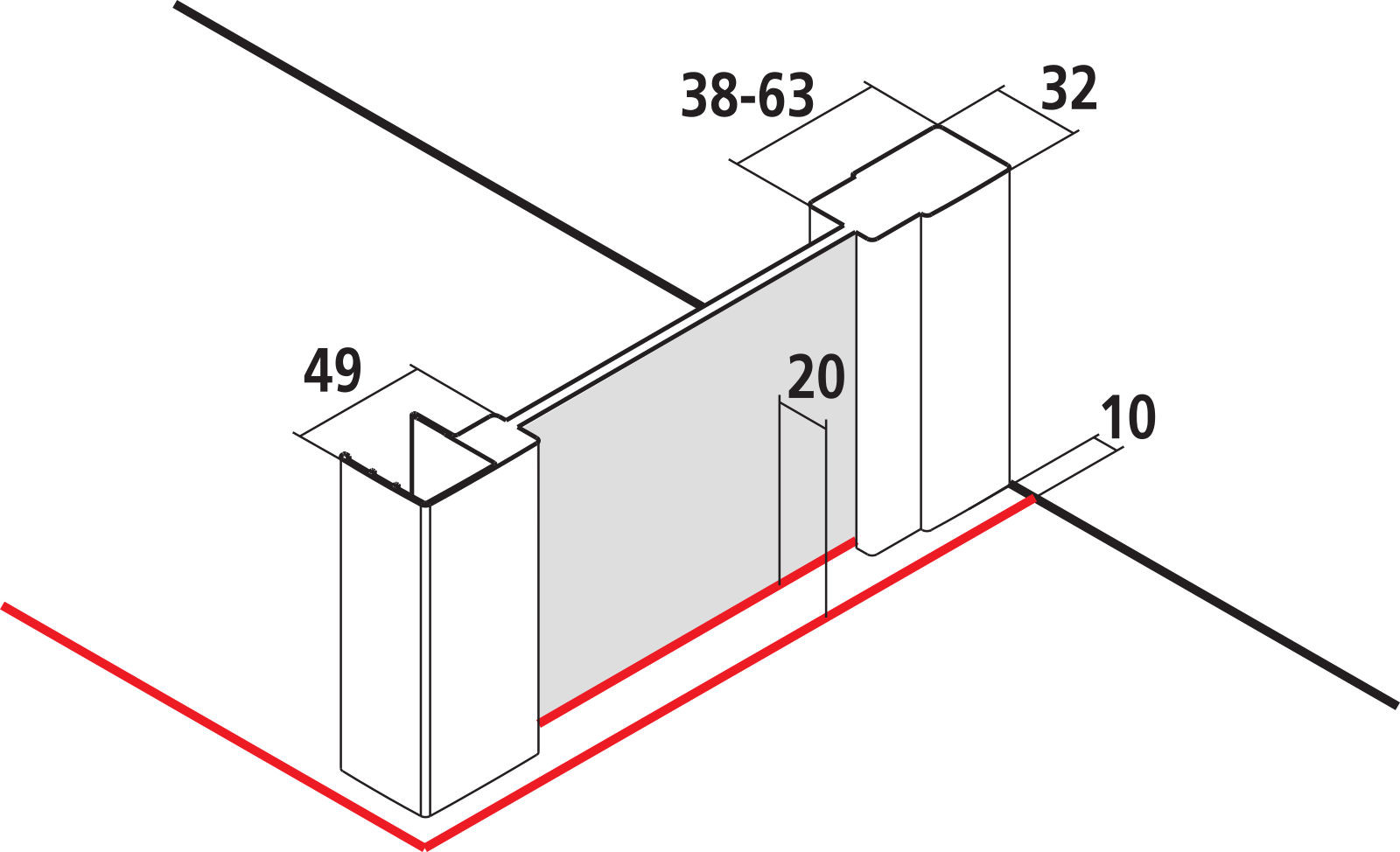 38-63
32
49
20
10