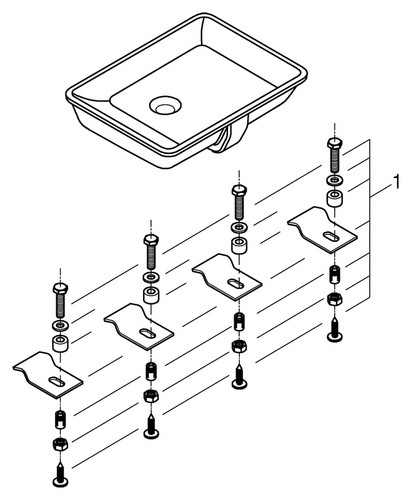 1