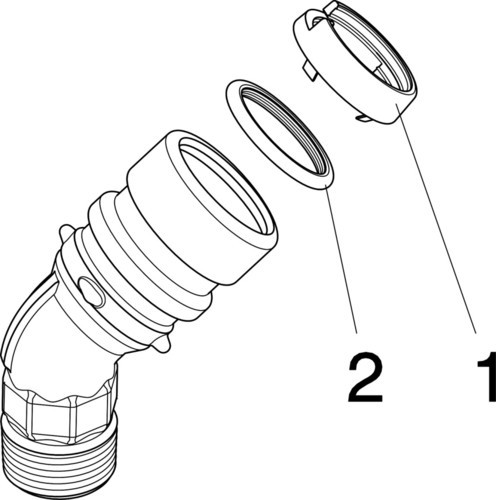 2
1