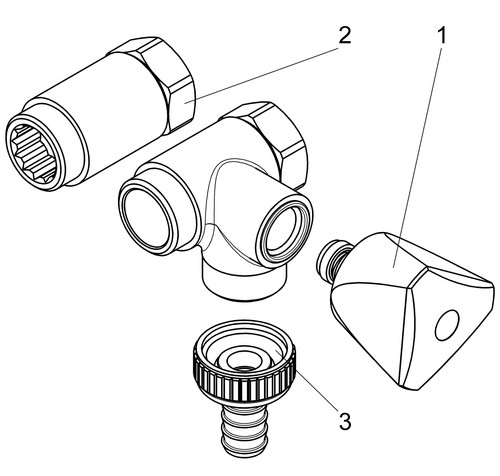 2
1
3