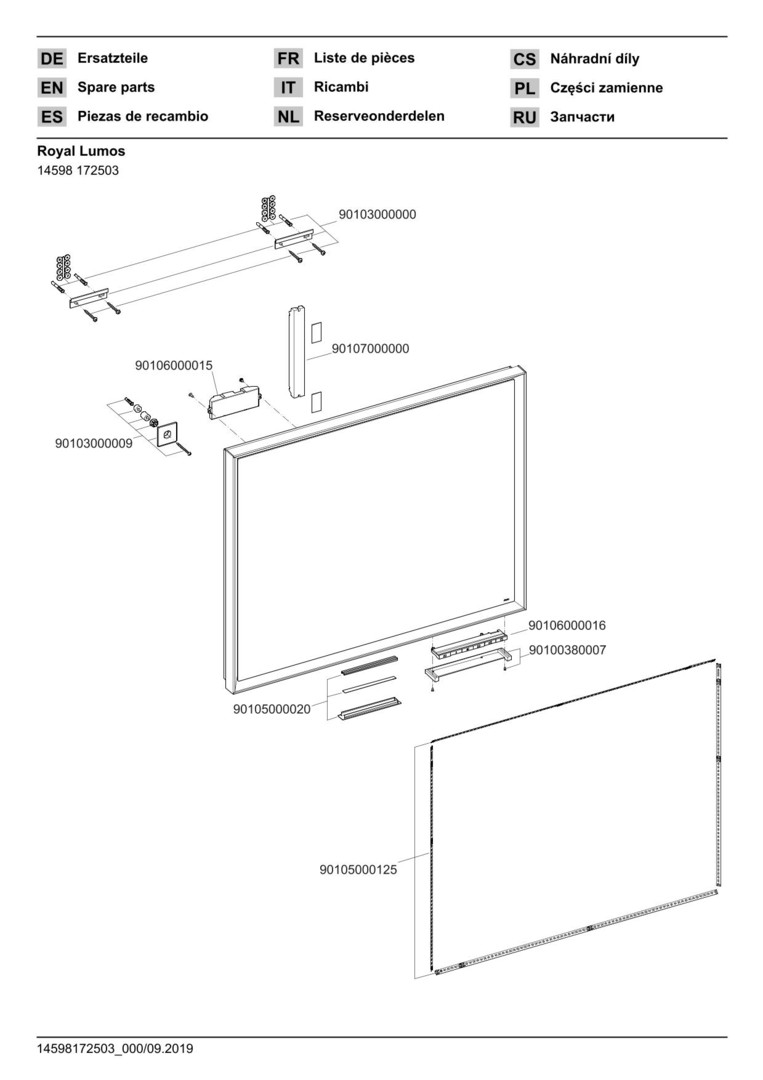 DE Ersatzteile
EN Spare parts
ES Piezas de recambio

FR Liste de pièces
IT Ricambi
NL Reserveonderdelen

CS Náhradní díly
PL Części zamienne
RU Запчасти

Royal Lumos
14598 172503

90103000000
90107000000
90106000015
90103000009
90106000016
90100380007
90105000020
90105000125

14598172503_000/09.2019