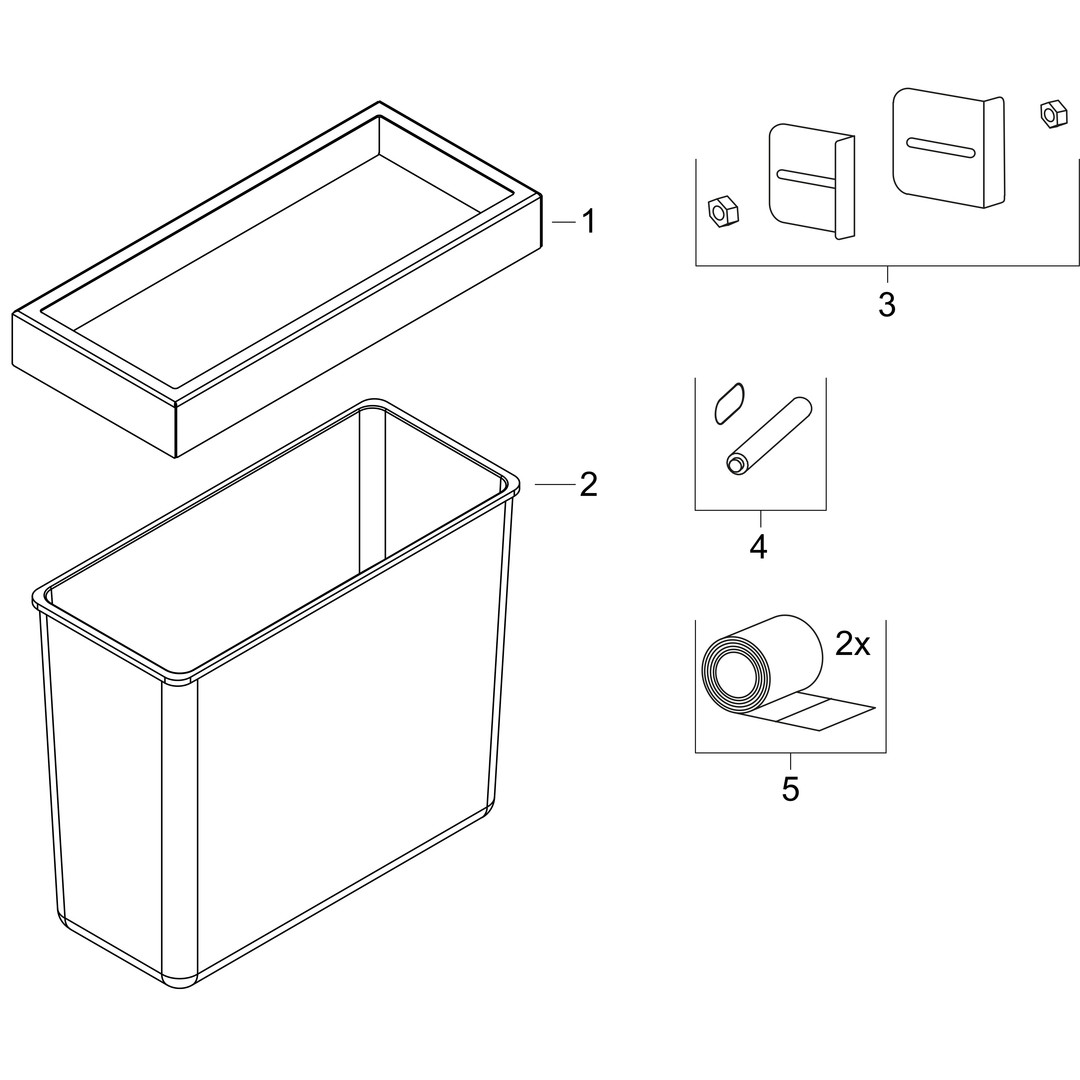 1

2

3

4

2x

5