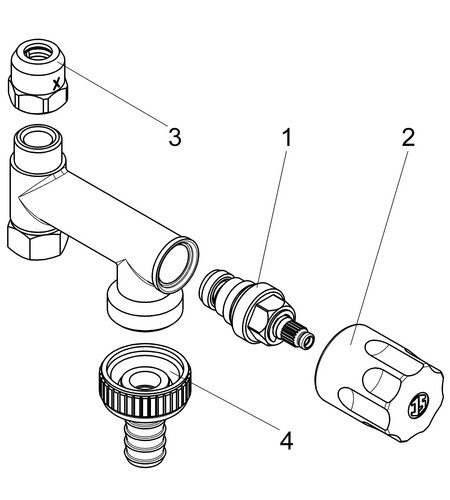 x

3

1

2

4