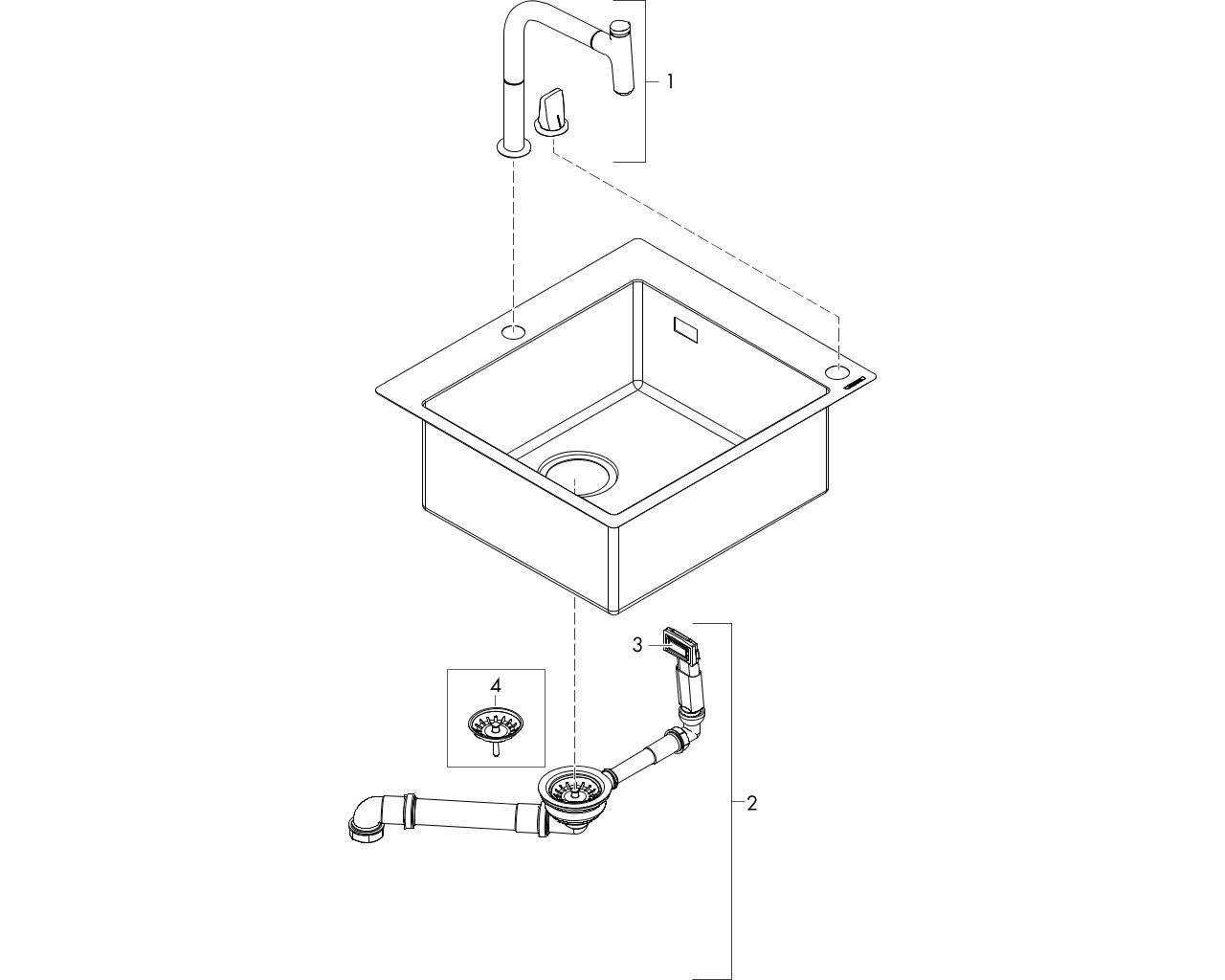 1

3

4

2