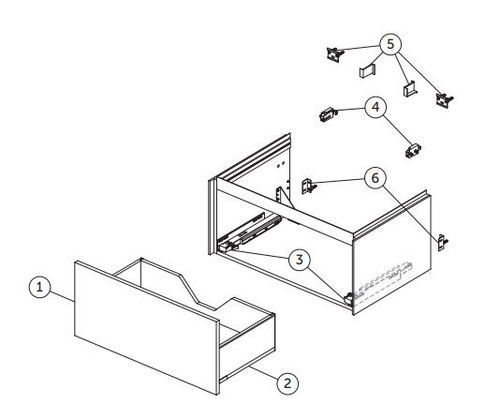 5
4
6
3
1
2