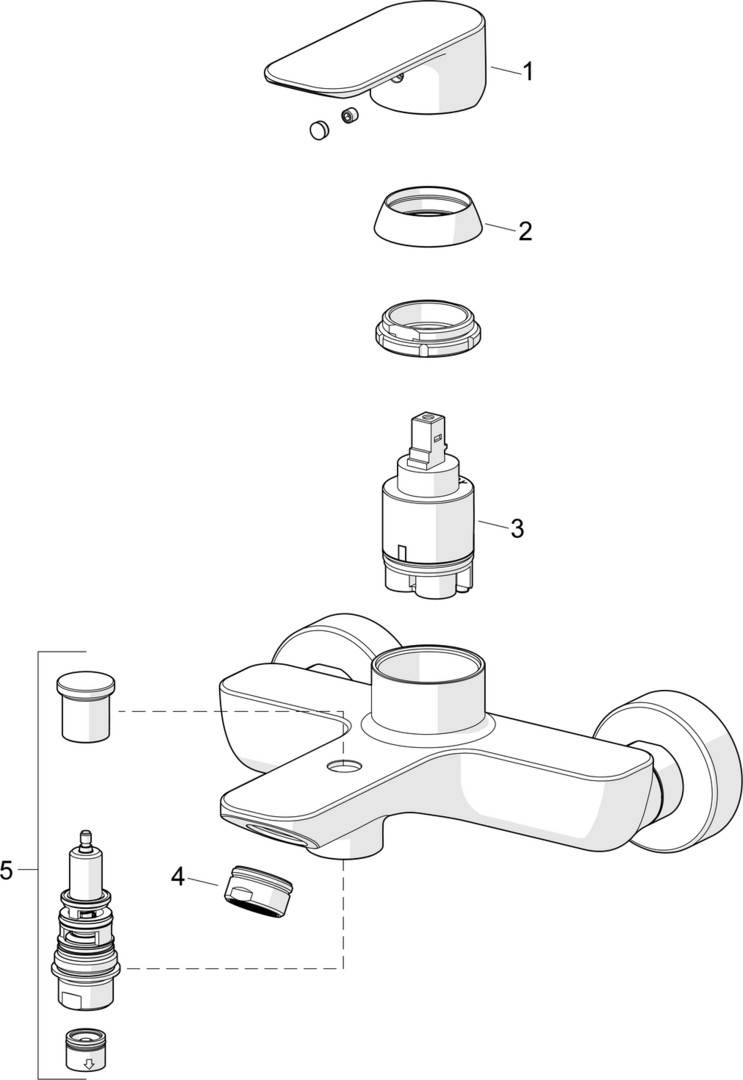 1

2

3

5

4