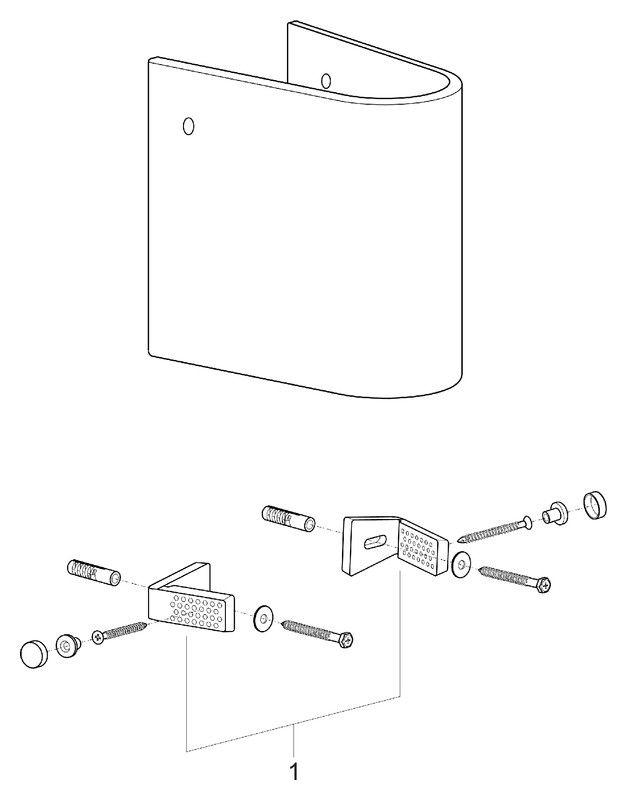 1