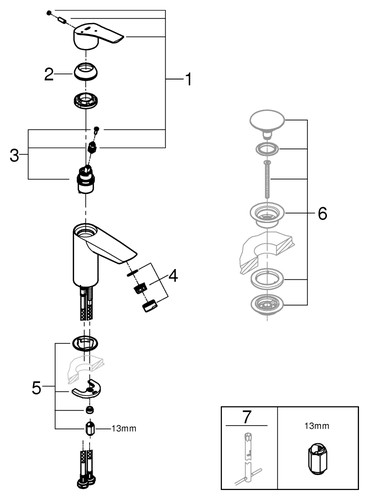 2
1
3
6
4
5
13mm
7
13mm