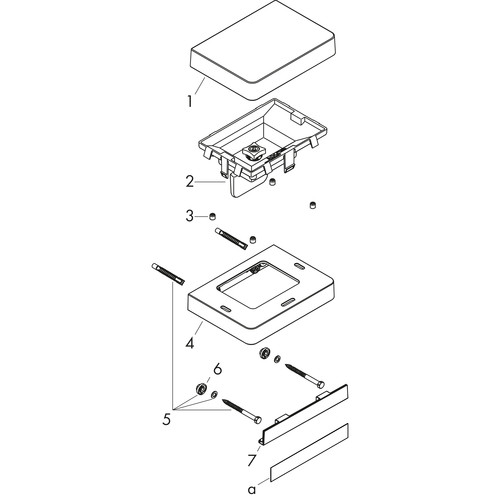 1
2
3
4
6
5
7
a